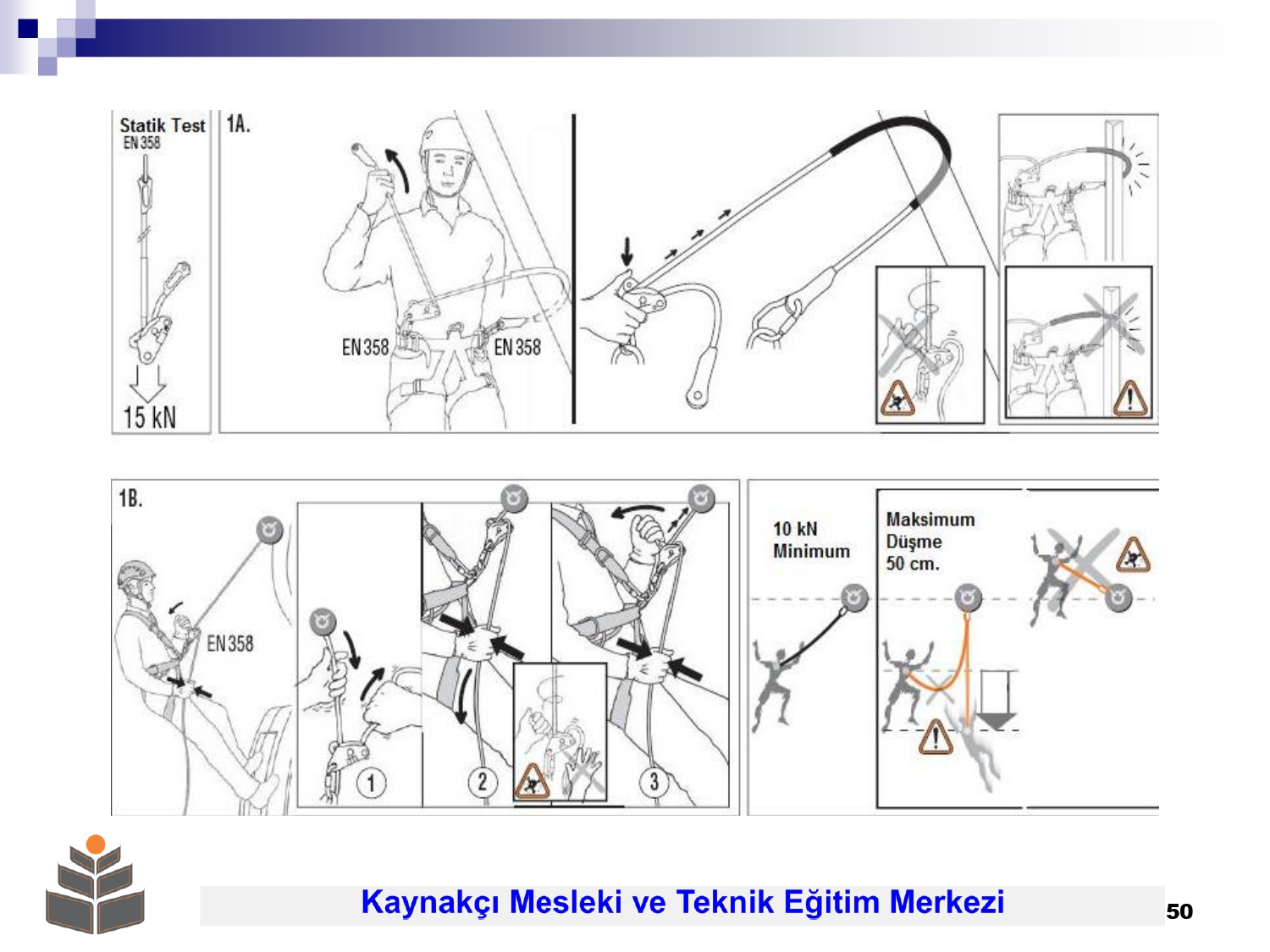 Statik Test
EN 358

15 kN

1A.

EN 358

EN 358

1B.

EN 358

1

2

3

10 kN
Minimum

Maksimum
Düşme
50 cm.

Kaynakçı Mesleki ve Teknik Eğitim Merkezi

50